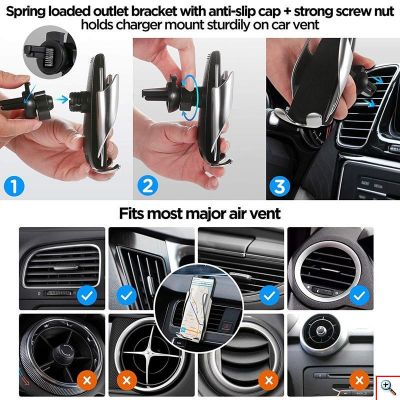 Spring loaded outlet bracket with anti-slip cap + strong screw nut holds charger mount sturdily on car vent

1

2

3

Fits most major air vent