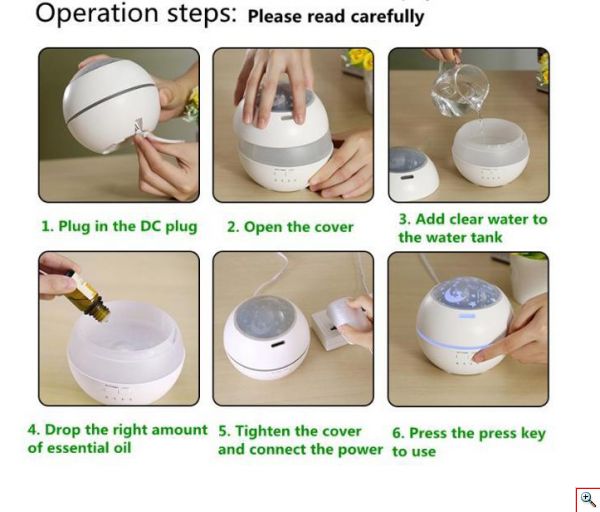 Operation steps: Please read carefully

1. Plug in the DC plug

2. Open the cover

3. Add clear water to the water tank

4. Drop the right amount of essential oil

5. Tighten the cover and connect the power

6. Press the press key to use