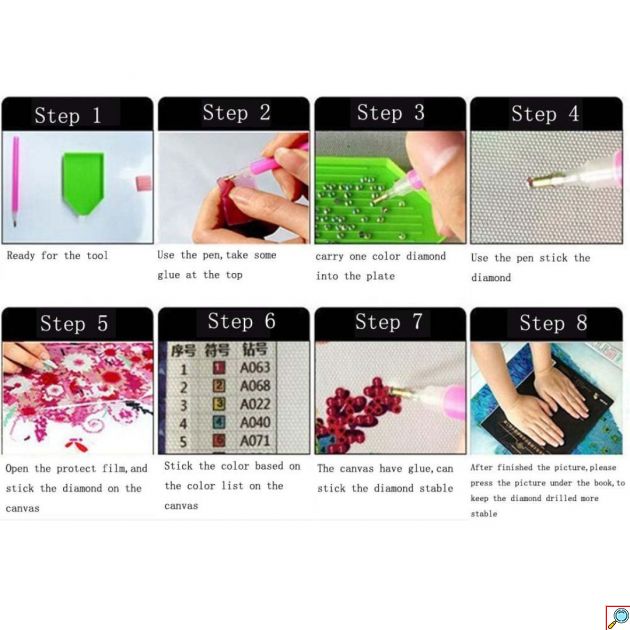 Step 1

Ready for the tool

Step 2

Use the pen, take some glue at the top

Step 3

carry one color diamond into the plate

Step 4

Use the pen stick the diamond

Step 5

Open the protect film, and stick the diamond on the canvas

Step 6

| 序号 | 符号 | 钻号 |
|---|---|---|
| 1 | 1 | A063 |
| 2 | 2 | A068 |
| 3 | 3 | A022 |
| 4 | 4 | A040 |
| 5 | 5 | A071 |

Stick the color based on the color list on the canvas

Step 7

The canvas have glue, can stick the diamond stable

Step 8

After finished the picture, please press the picture under the book, to keep the diamond drilled more stable