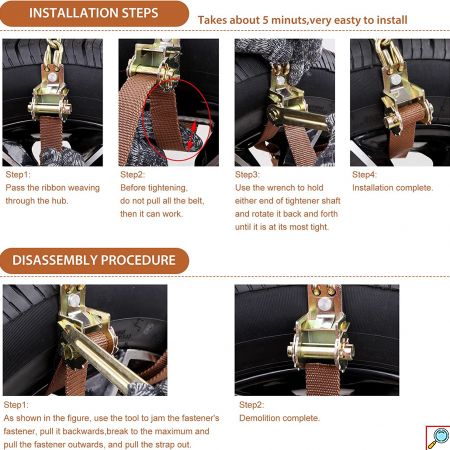 INSTALLATION STEPS

Takes about 5 minuts,very easty to install

Step1:
Pass the ribbon weaving through the hub.

Step2:
Before tightening, do not pull all the belt, then it can work.

Step3:
Use the wrench to hold either end of tightener shaft and rotate it back and forth until it is at its most tight.

Step4:
Installation complete.

DISASSEMBLY PROCEDURE

Step1:
As shown in the figure, use the tool to jam the fastener's fastener, pull it backwards,break to the maximum and pull the fastener outwards, and pull the strap out.

Step2:
Demolition complete.