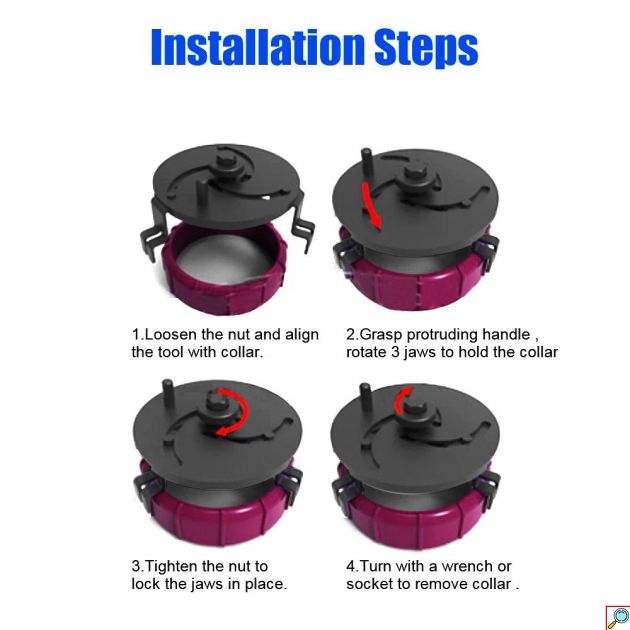 Installation Steps

1.Loosen the nut and align the tool with collar.

2.Grasp protruding handle , rotate 3 jaws to hold the collar

3.Tighten the nut to lock the jaws in place.

4.Turn with a wrench or socket to remove collar .