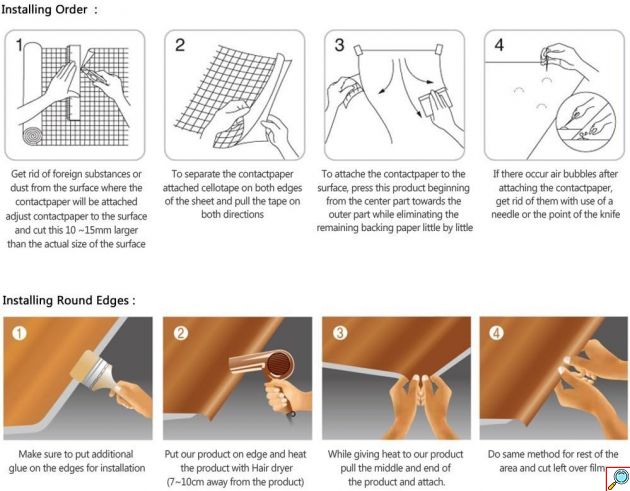 Installing Order :

1

Get rid of foreign substances or dust from the surface where the contactpaper will be attached adjust contactpaper to the surface and cut this 10 ~15mm larger than the actual size of the surface

2

To separate the contactpaper attached cellotape on both edges of the sheet and pull the tape on both directions

3

To attache the contactpaper to the surface, press this product beginning from the center part towards the outer part while eliminating the remaining backing paper little by little

4

If there occur air bubbles after attaching the contactpaper, get rid of them with use of a needle or the point of the knife

Installing Round Edges :

1

Make sure to put additional glue on the edges for installation

2

Put our product on edge and heat the product with Hair dryer (7~10cm away from the product)

3

While giving heat to our product pull the middle and end of the product and attach.

4

Do same method for rest of the area and cut left over film