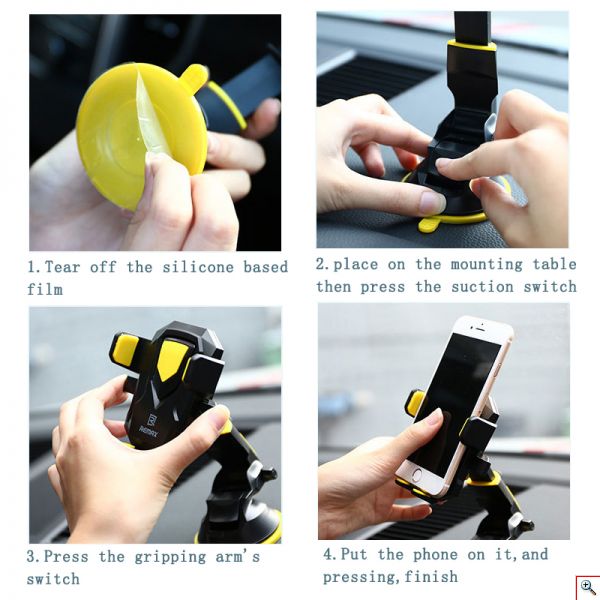 1.Tear off the silicone based film

2.place on the mounting table then press the suction switch

REMAX

3.Press the gripping arm's switch

4.Put the phone on it,and pressing,finish