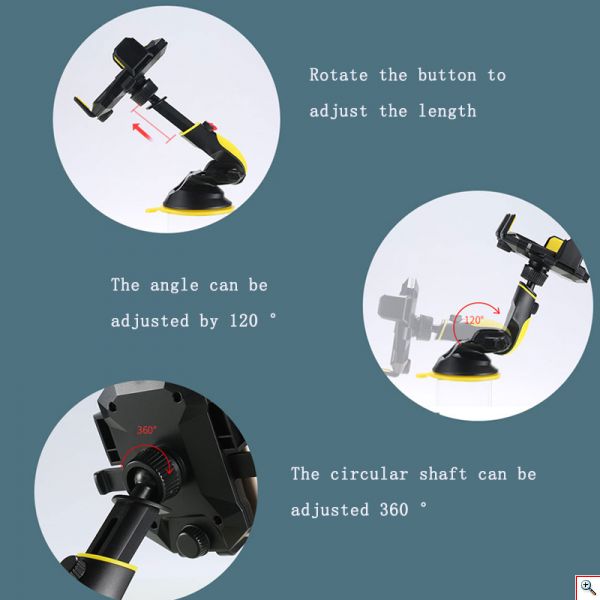 Rotate the button to adjust the length

The angle can be adjusted by 120 °

120°

360°

The circular shaft can be adjusted 360 °