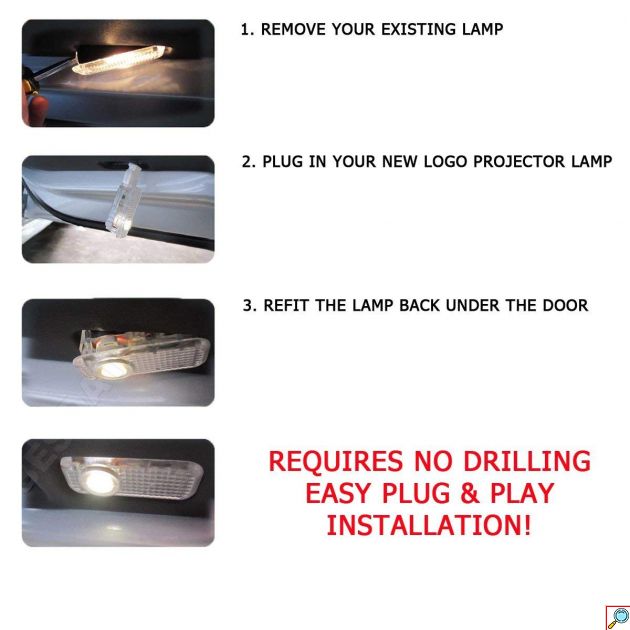 1. REMOVE YOUR EXISTING LAMP

2. PLUG IN YOUR NEW LOGO PROJECTOR LAMP

3. REFIT THE LAMP BACK UNDER THE DOOR

REQUIRES NO DRILLING
EASY PLUG & PLAY
INSTALLATION!