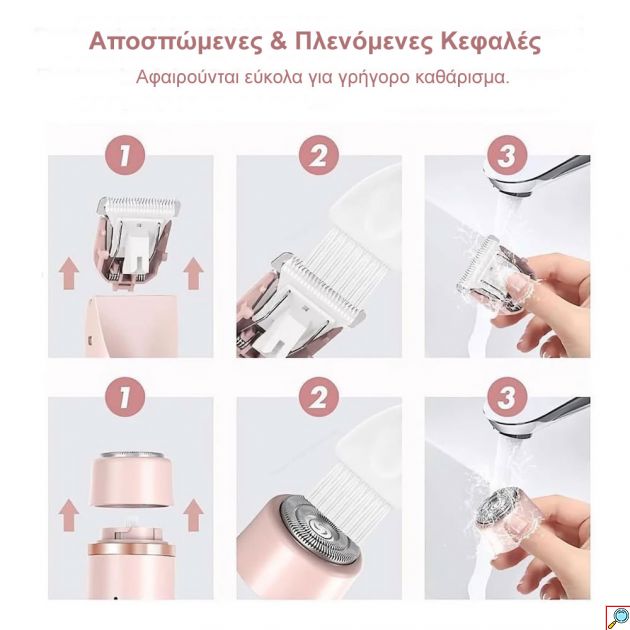 Αποσπώμενες & Πλενόμενες Κεφαλές

Αφαιρούνται εύκολα για γρήγορο καθάρισμα.

1

2

3

1

2

3