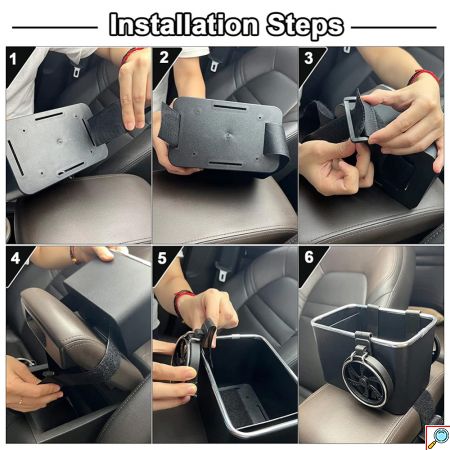 Installation Steps

1

2

3

4

5

6