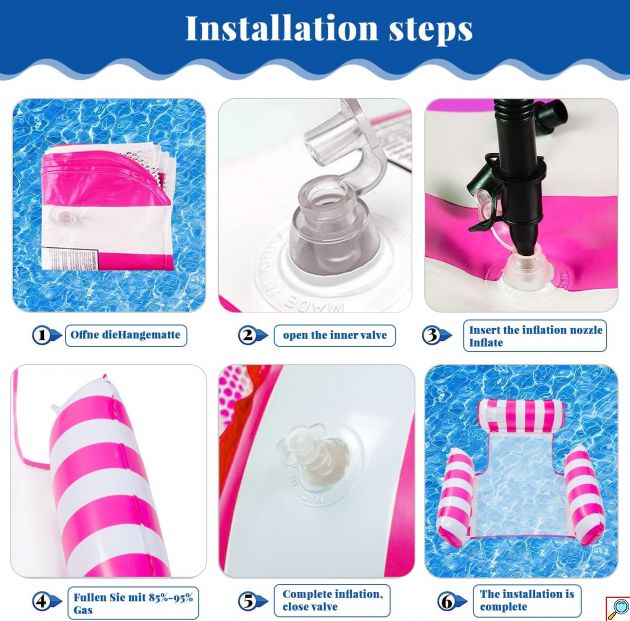 Installation steps

1 Offne dieHangematte

2 open the inner valve

3 Insert the inflation nozzle Inflate

4 Fullen Sie mit 85%-95% Gas

5 Complete inflation, close valve

6 The installation is complete