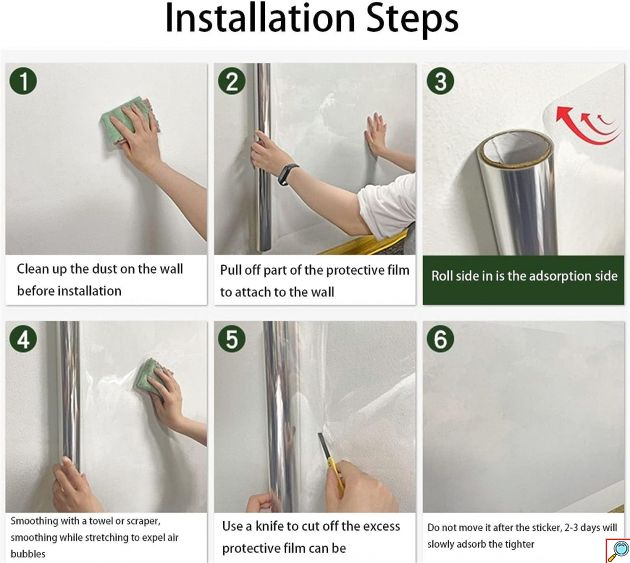 Installation Steps

1

Clean up the dust on the wall before installation

2

Pull off part of the protective film to attach to the wall

3

Roll side in is the adsorption side

4

Smoothing with a towel or scraper, smoothing while stretching to expel air bubbles

5

Use a knife to cut off the excess protective film can be

6

Do not move it after the sticker, 2-3 days will slowly adsorb the tighter