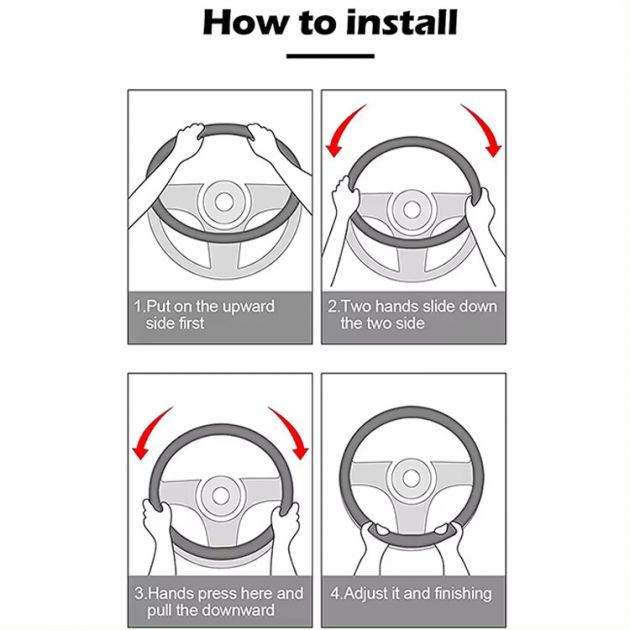 How to install

1.Put on the upward side first

2.Two hands slide down the two side

3.Hands press here and pull the downward

4.Adjust it and finishing