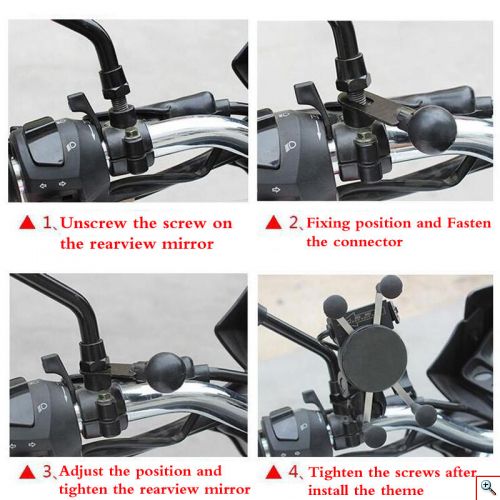 ▲ 1、Unscrew the screw on the rearview mirror

▲ 2、Fixing position and Fasten the connector

▲ 3、Adjust the position and tighten the rearview mirror

▲ 4、Tighten the screws after install the theme