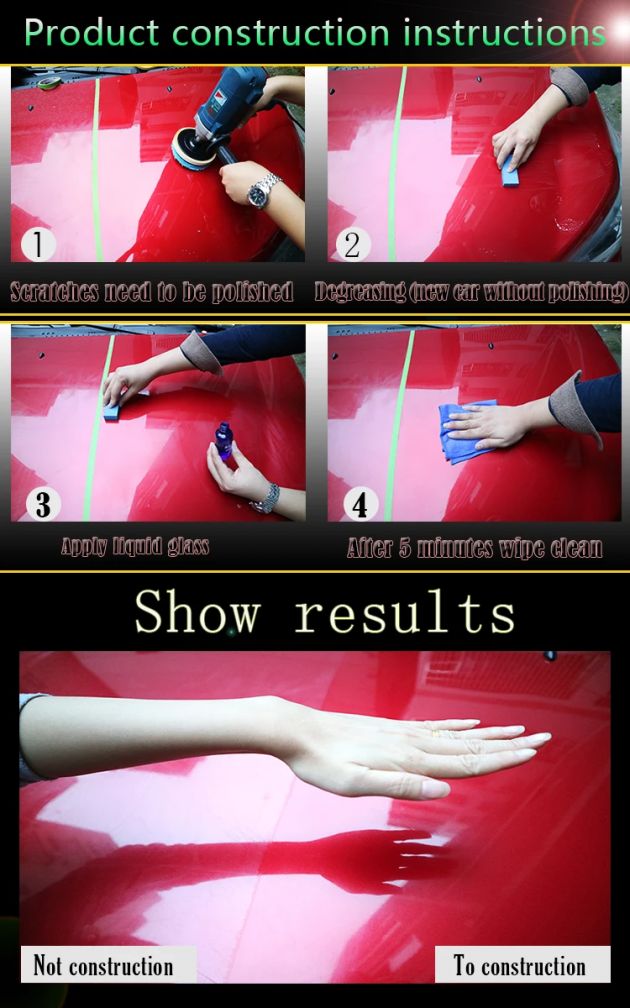 Product construction instructions

1

Scratches need to be polished

2

Degreasing (new car without polishing)

3

Apply liquid glass

4

After 5 minutes wipe clean

Show results

Not construction

To construction