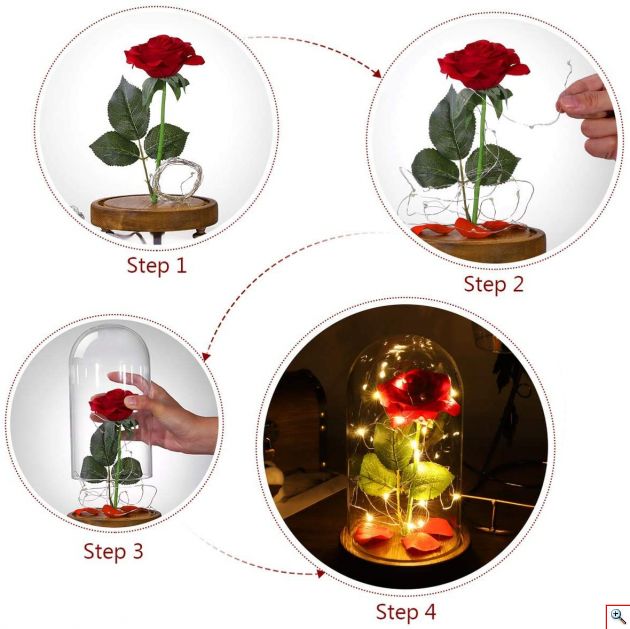 Step 1

Step 2

Step 3

Step 4