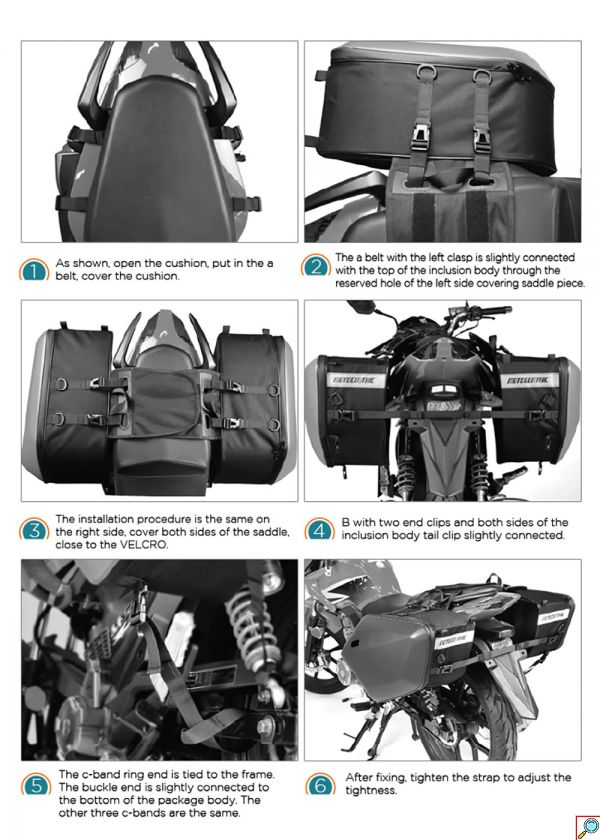 1 As shown, open the cushion, put in the a belt, cover the cushion.

2 The a belt with the left clasp is slightly connected with the top of the inclusion body through the reserved hole of the left side covering saddle piece.

MOTOCENTRIC

MOTOCENTRIC

3 The installation procedure is the same on the right side, cover both sides of the saddle, close to the VELCRO.

4 B with two end clips and both sides of the inclusion body tail clip slightly connected.

MOTOCENTRIC

MOTOCENTRIC

5 The c-band ring end is tied to the frame. The buckle end is slightly connected to the bottom of the package body. The other three c-bands are the same.

6 After fixing, tighten the strap to adjust the tightness.