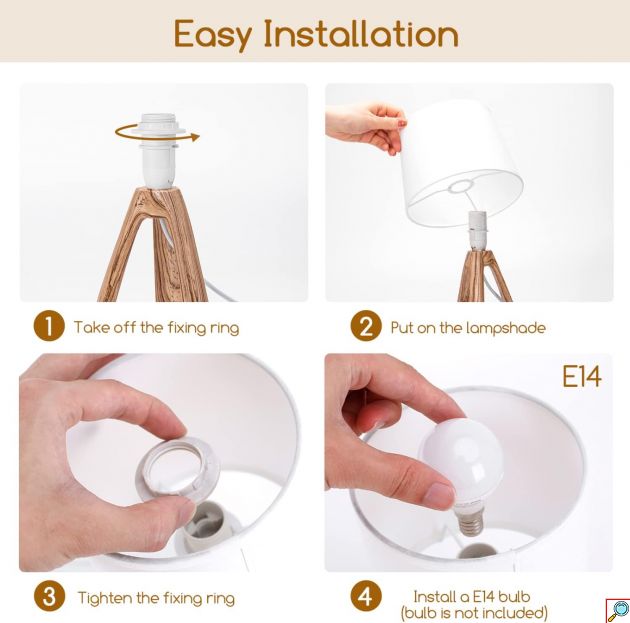 Easy Installation

1 Take off the fixing ring

2 Put on the lampshade

E14

3 Tighten the fixing ring

4 Install a E14 bulb (bulb is not included)