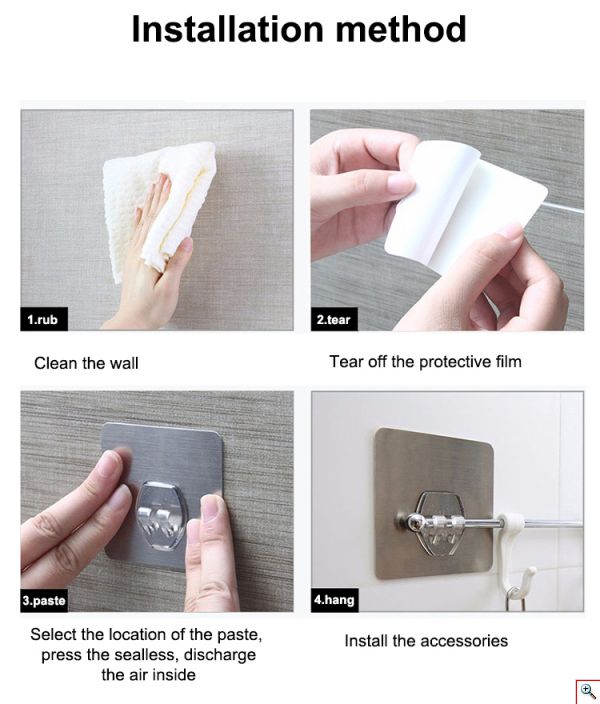 Installation method

1.rub

Clean the wall

2.tear

Tear off the protective film

3.paste

Select the location of the paste, press the sealless, discharge the air inside

4.hang

Install the accessories