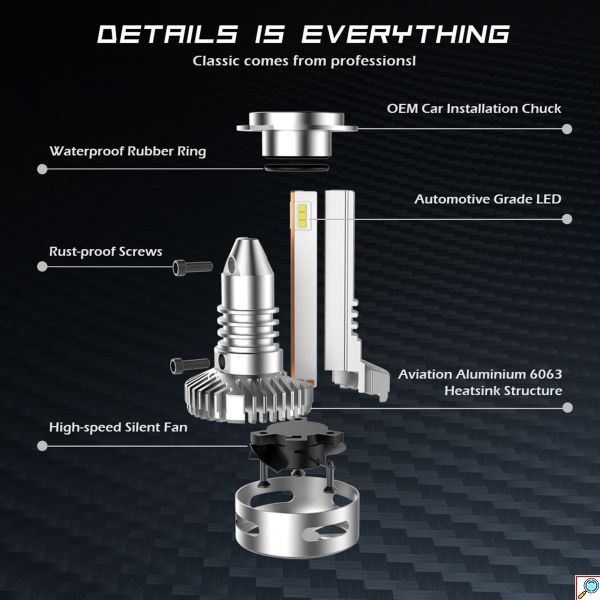 DETAILS IS EVERYTHING
Classic comes from professionsl

OEM Car Installation Chuck

Waterproof Rubber Ring

Automotive Grade LED

Rust-proof Screws

Aviation Aluminium 6063 Heatsink Structure

High-speed Silent Fan