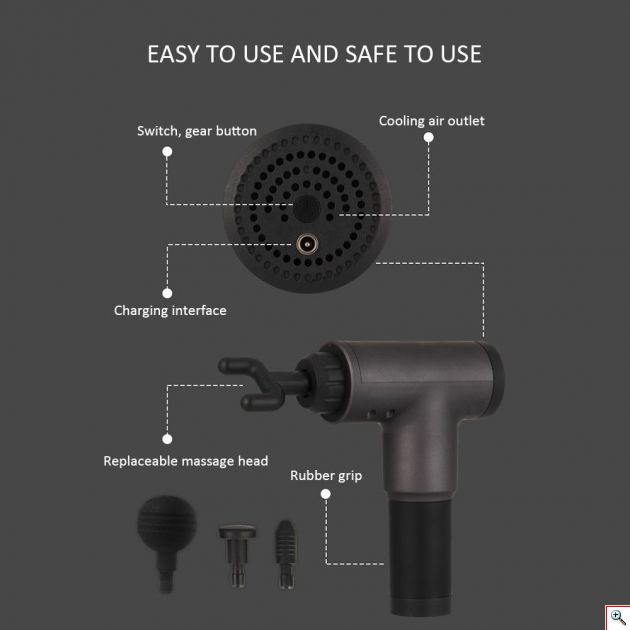 EASY TO USE AND SAFE TO USE

Switch, gear button

Cooling air outlet

Charging interface

Replaceable massage head

Rubber grip