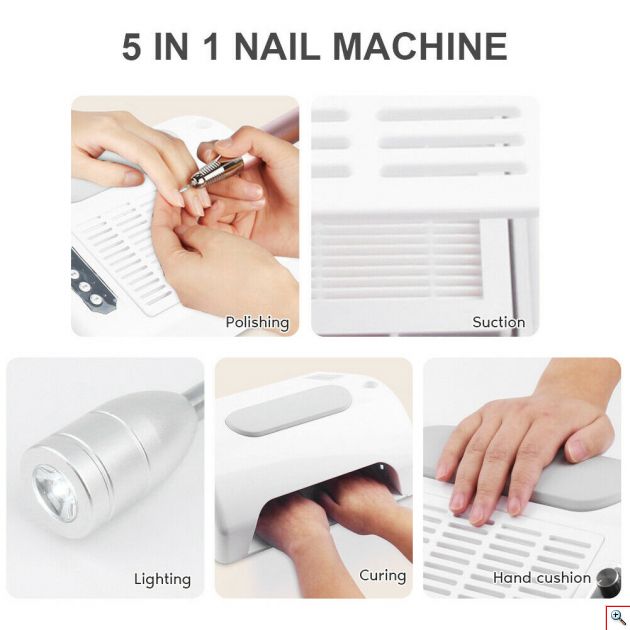 5 IN 1 NAIL MACHINE

Polishing

Suction

Lighting

Curing

Hand cushion