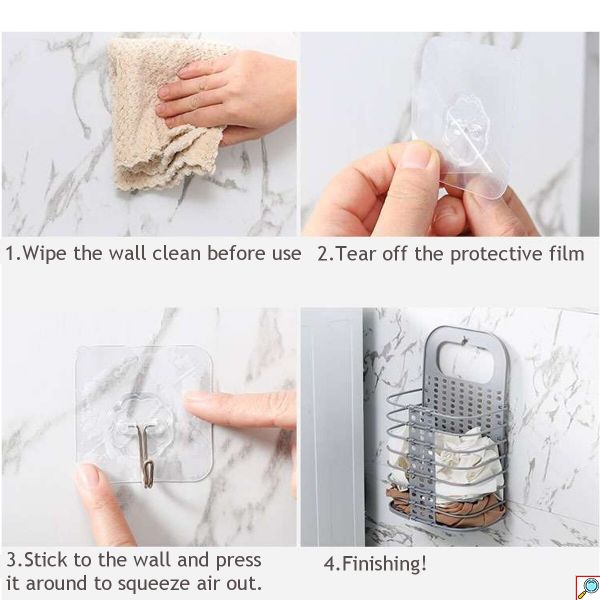 1.Wipe the wall clean before use

2.Tear off the protective film

3.Stick to the wall and press it around to squeeze air out.

4.Finishing!