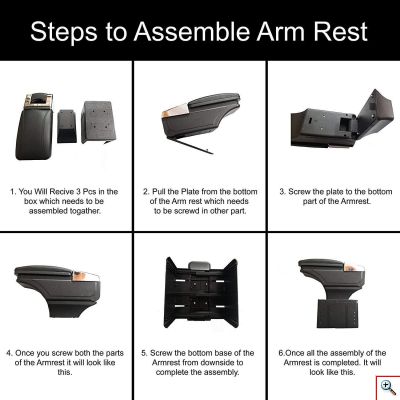 Steps to Assemble Arm Rest

1. You Will Recive 3 Pcs in the box which needs to be assembled togather.

2. Pull the Plate from the bottom of the Arm rest which needs to be screwd in other part.

3. Screw the plate to the bottom part of the Armrest.

4. Once you screw both the parts of the Armrest it will look like this.

5. Screw the bottom base of the Armrest from downside to complete the assembly.

6.Once all the assembly of the Armrest is completed. It will look like this.