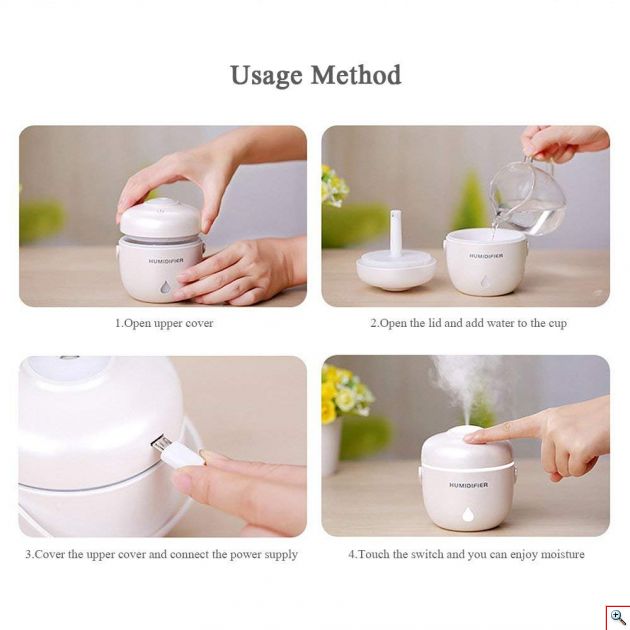 Usage Method

HUMIDIFIER

1.Open upper cover

HUMIDIFIER

2.Open the lid and add water to the cup

3.Cover the upper cover and connect the power supply

HUMIDIFIER

4.Touch the switch and you can enjoy moisture