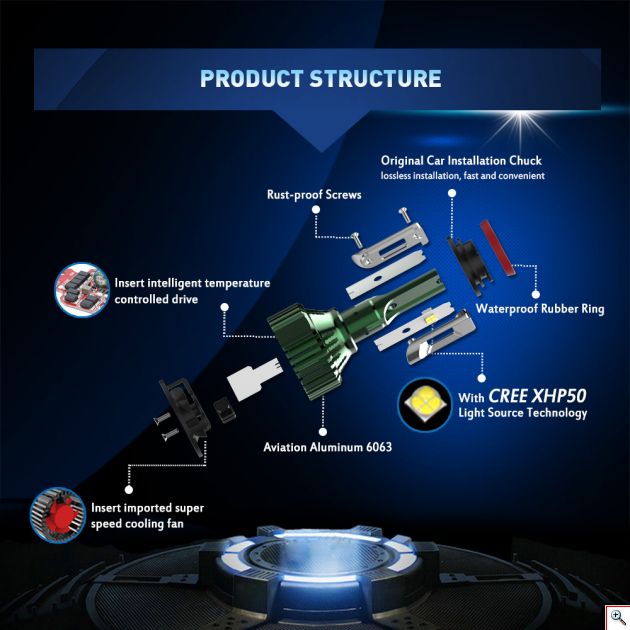 PRODUCT STRUCTURE

Original Car Installation Chuck
lossless installation, fast and convenient

Rust-proof Screws

Insert intelligent temperature controlled drive

Waterproof Rubber Ring

With CREE XHP50
Light Source Technology

Aviation Aluminum 6063

Insert imported super speed cooling fan