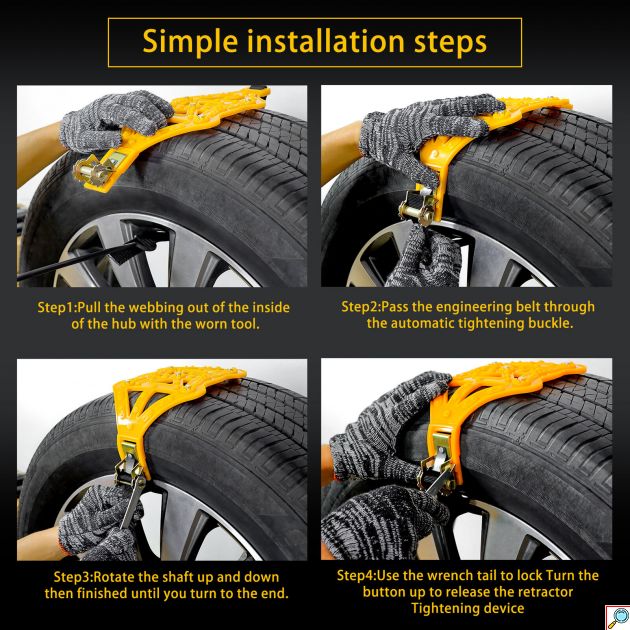 Simple installation steps

Step1:Pull the webbing out of the inside of the hub with the worn tool.

Step2:Pass the engineering belt through the automatic tightening buckle.

Step3:Rotate the shaft up and down then finished until you turn to the end.

Step4:Use the wrench tail to lock Turn the button up to release the retractor Tightening device