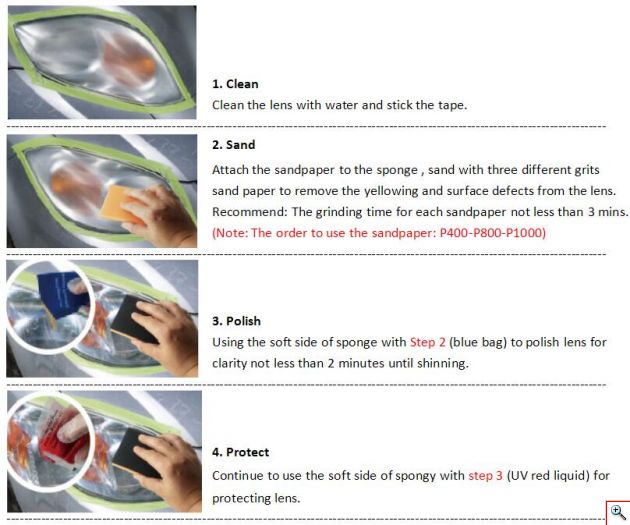 1. Clean
Clean the lens with water and stick the tape.

2. Sand
Attach the sandpaper to the sponge , sand with three different grits sand paper to remove the yellowing and surface defects from the lens. Recommend: The grinding time for each sandpaper not less than 3 mins. (Note: The order to use the sandpaper: P400-P800-P1000)

3. Polish
Using the soft side of sponge with Step 2 (blue bag) to polish lens for clarity not less than 2 minutes until shinning.

4. Protect
Continue to use the soft side of spongy with step 3 (UV red liquid) for protecting lens.