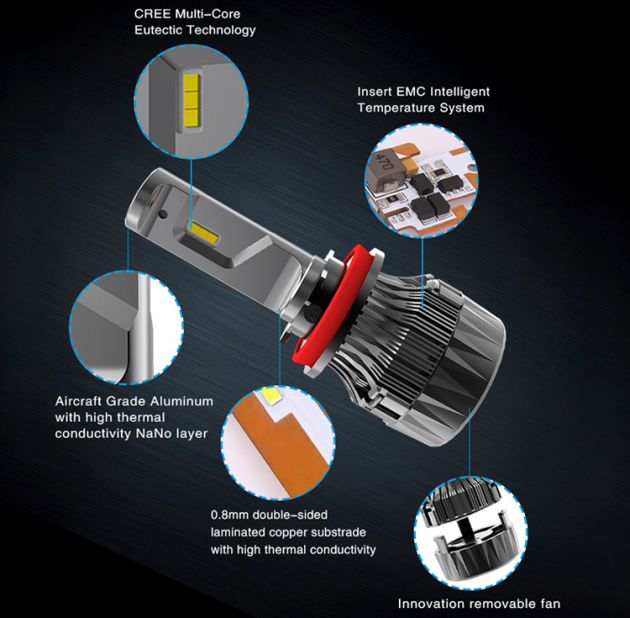 CREE Multi-Core
Eutectic Technology

Insert EMC Intelligent
Temperature System

470

Aircraft Grade Aluminum
with high thermal
conductivity NaNo layer

0.8mm double-sided
laminated copper substrade
with high thermal conductivity

Innovation removable fan