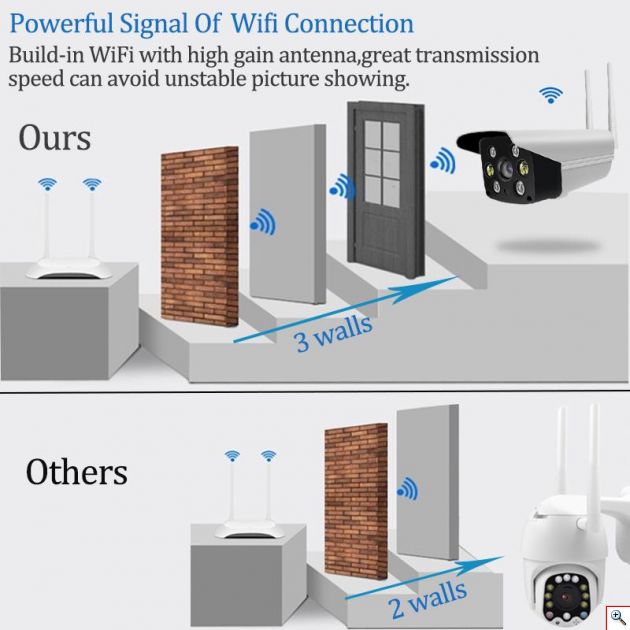 Powerful Signal Of Wifi Connection
Build-in WiFi with high gain antenna,great transmission speed can avoid unstable picture showing.

Ours

3 walls

Others

2 walls