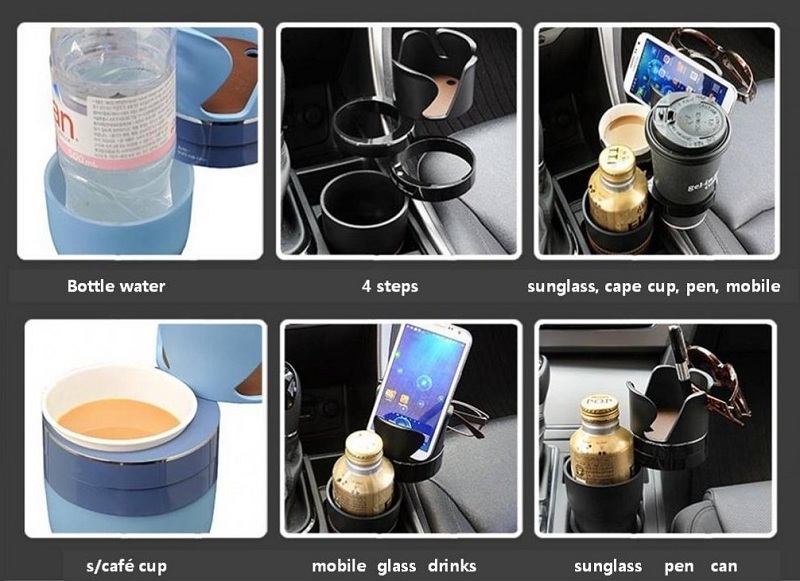 Bottle water

4 steps

sunglass, cape cup, pen, mobile

s/café cup

mobile glass drinks

sunglass pen can