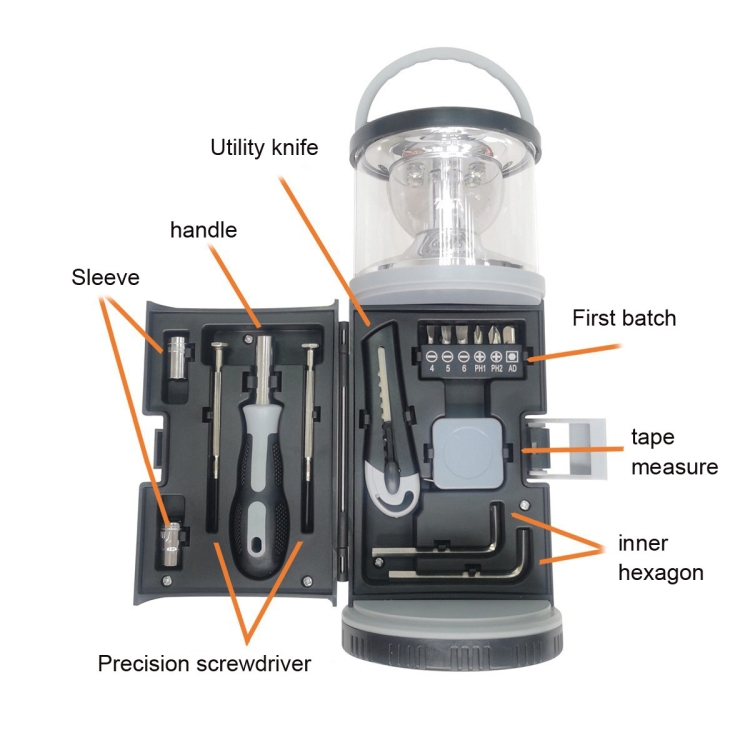 Utility knife

handle

Sleeve

First batch

4 5 6 PH1 PH2 AD

tape measure

inner hexagon

Precision screwdriver