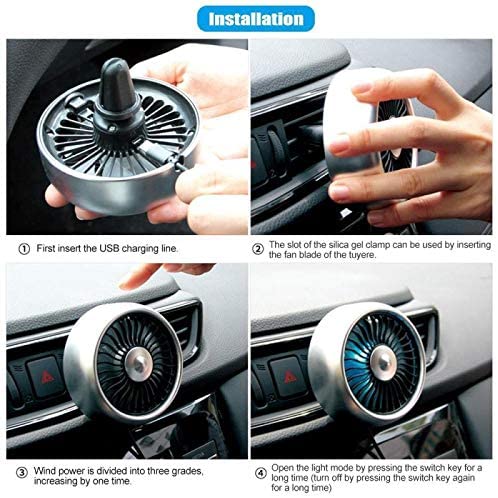 Installation

① First insert the USB charging line.

② The slot of the silica gel clamp can be used by inserting the fan blade of the tuyere.

③ Wind power is divided into three grades, increasing by one time.

④ Open the light mode by pressing the switch key for a long time (turn off by pressing the switch key again for a long time)