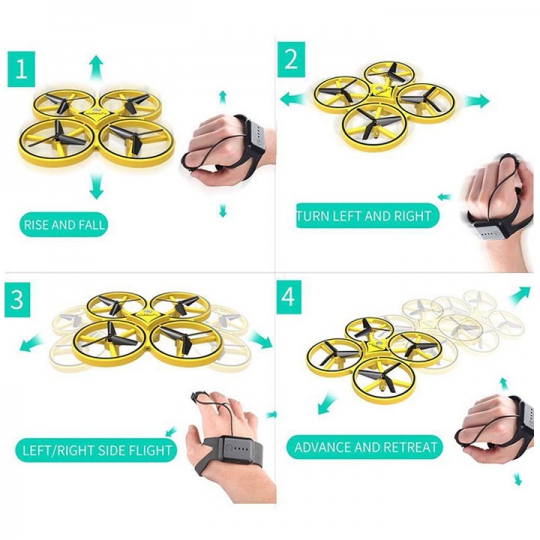 1

RISE AND FALL

2

TURN LEFT AND RIGHT

3

LEFT/RIGHT SIDE FLIGHT

4

ADVANCE AND RETREAT