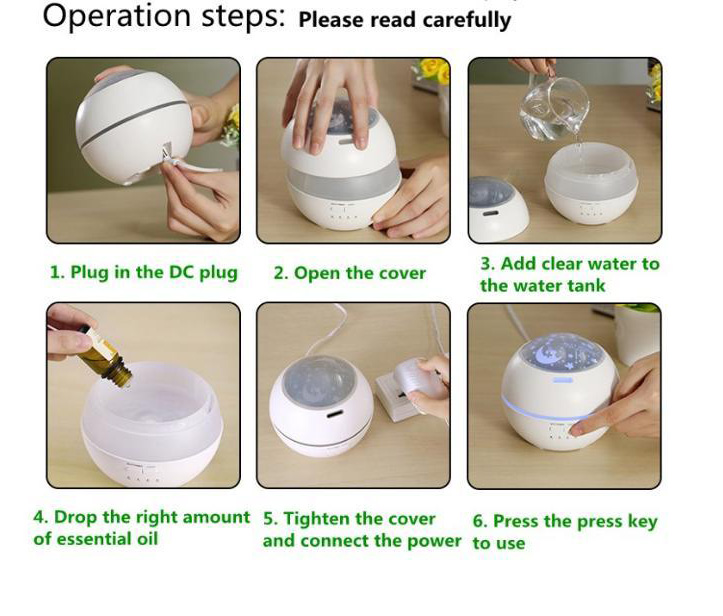 Operation steps: Please read carefully

1. Plug in the DC plug

2. Open the cover

3. Add clear water to the water tank

4. Drop the right amount of essential oil

5. Tighten the cover and connect the power

6. Press the press key to use