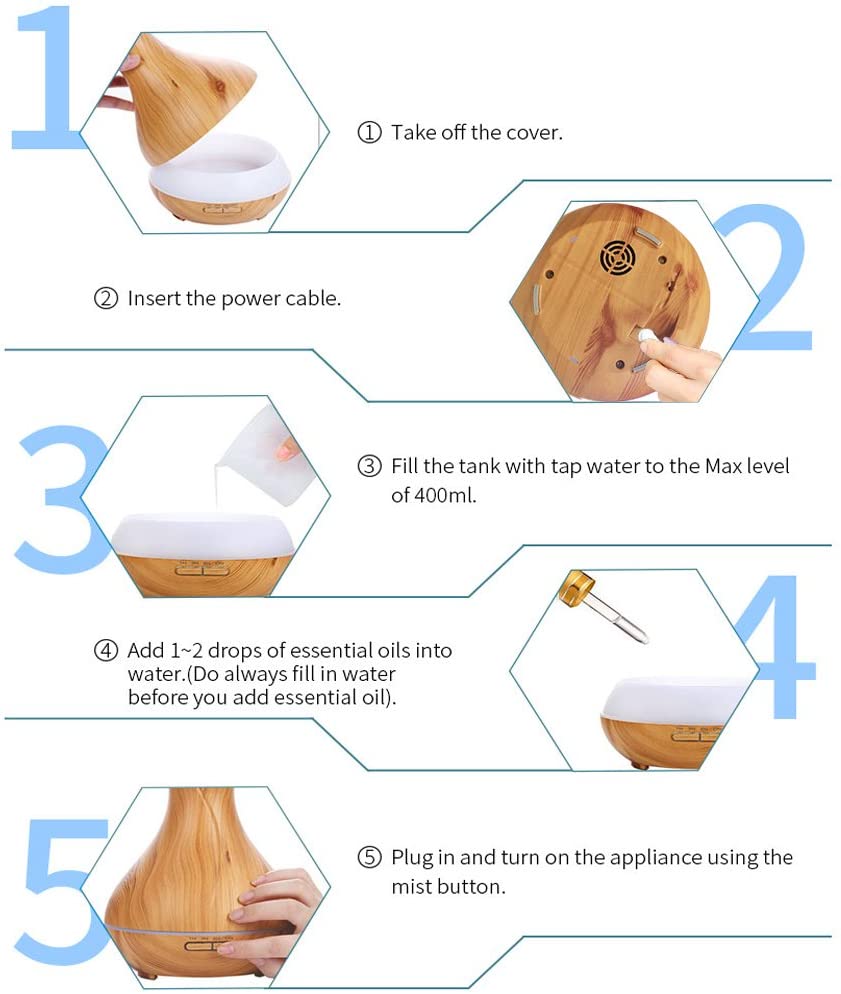 1

① Take off the cover.

2

② Insert the power cable.

3

③ Fill the tank with tap water to the Max level of 400ml.

4

④ Add 1~2 drops of essential oils into water.(Do always fill in water before you add essential oil).

5

⑤ Plug in and turn on the appliance using the mist button.