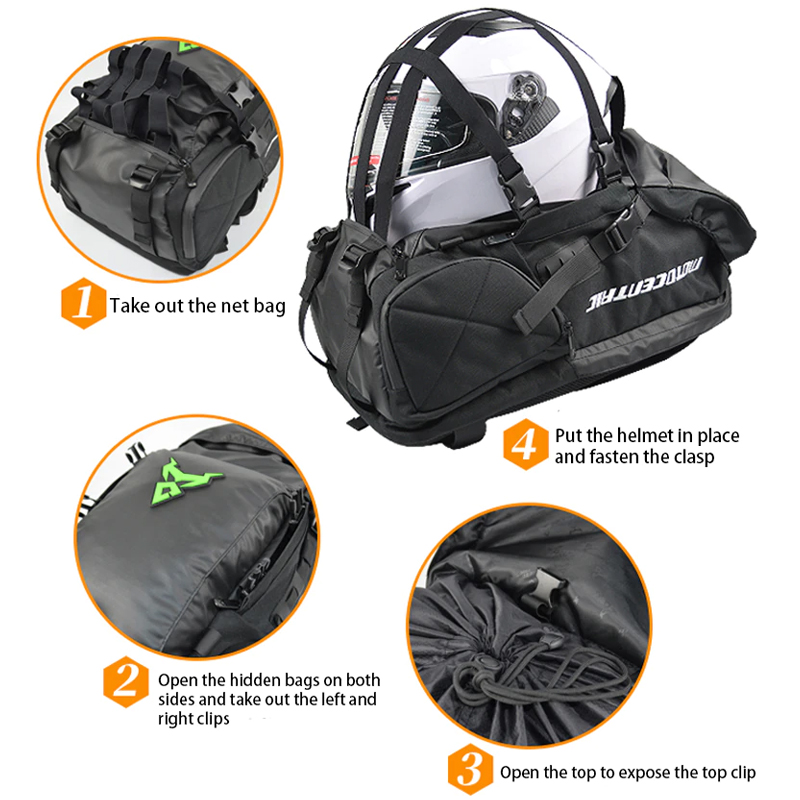 1 Take out the net bag

MOTOCENTRIC

4 Put the helmet in place and fasten the clasp

2 Open the hidden bags on both sides and take out the left and right clips

3 Open the top to expose the top clip