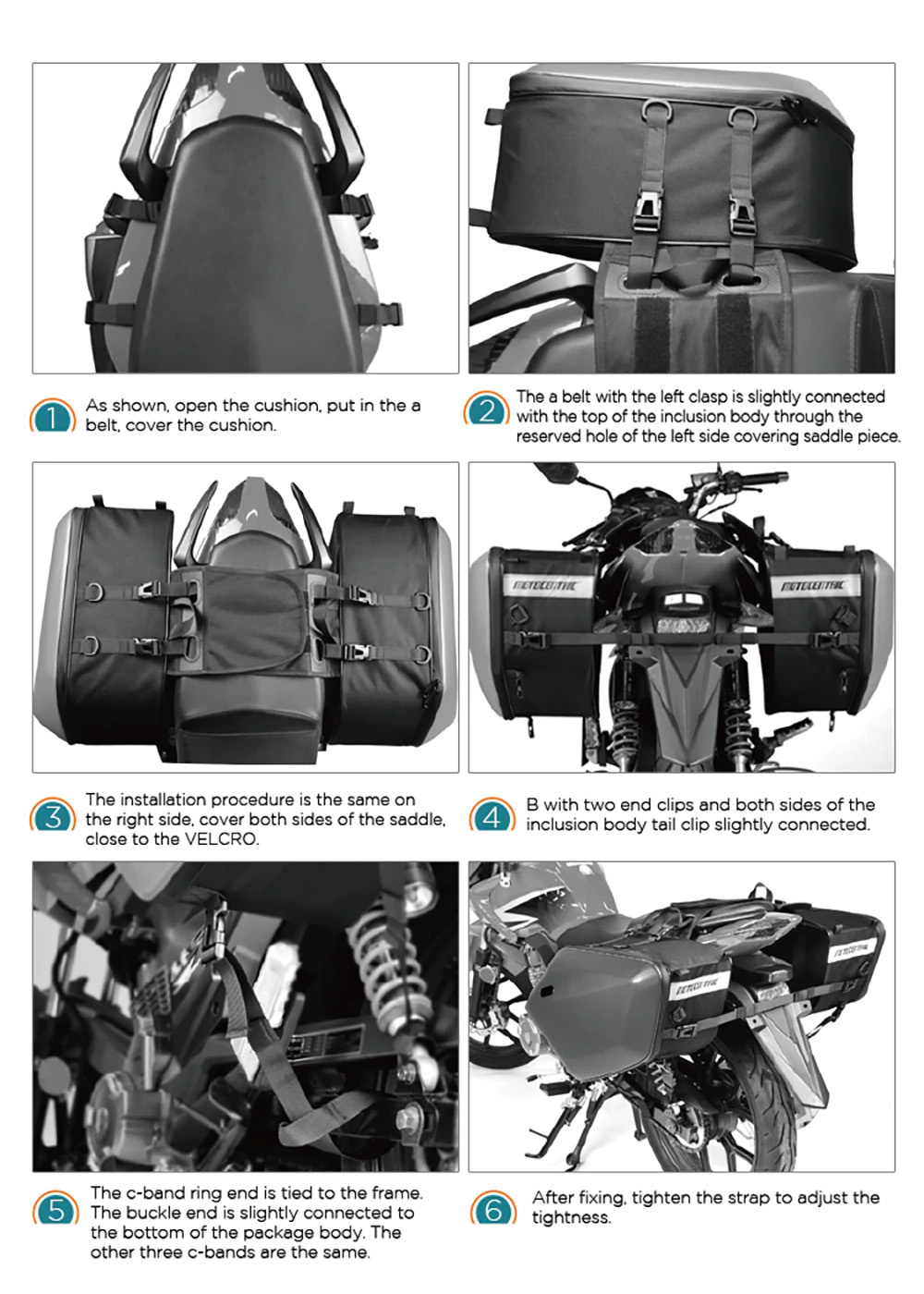 1 As shown, open the cushion, put in the a belt, cover the cushion.

2 The a belt with the left clasp is slightly connected with the top of the inclusion body through the reserved hole of the left side covering saddle piece.

MOTOCENTRIC

MOTOCENTRIC

3 The installation procedure is the same on the right side, cover both sides of the saddle, close to the VELCRO.

4 B with two end clips and both sides of the inclusion body tail clip slightly connected.

MOTOCENTRIC

MOTOCENTRIC

5 The c-band ring end is tied to the frame. The buckle end is slightly connected to the bottom of the package body. The other three c-bands are the same.

6 After fixing, tighten the strap to adjust the tightness.