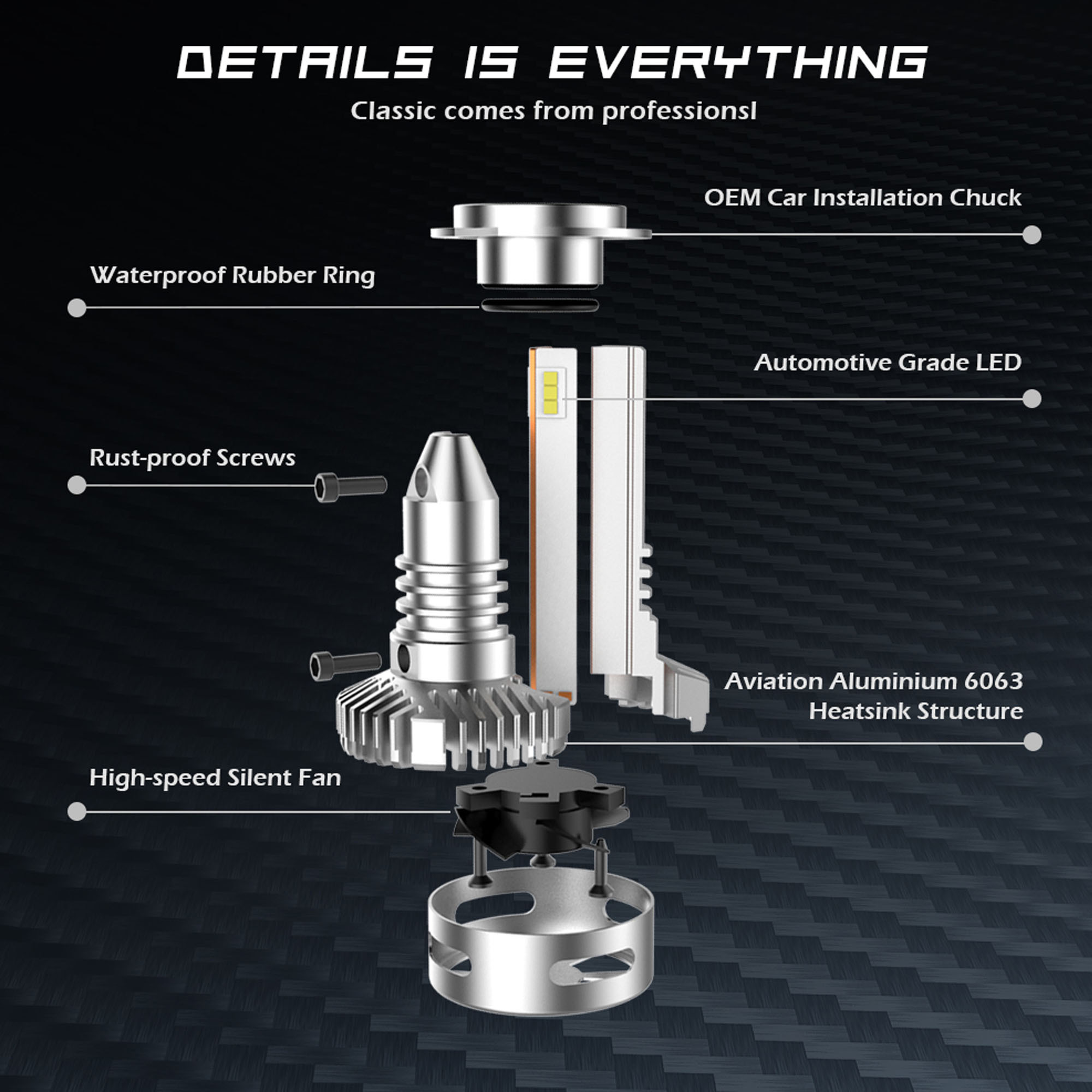 DETAILS IS EVERYTHING

Classic comes from professionsl

OEM Car Installation Chuck

Waterproof Rubber Ring

Automotive Grade LED

Rust-proof Screws

Aviation Aluminium 6063 Heatsink Structure

High-speed Silent Fan