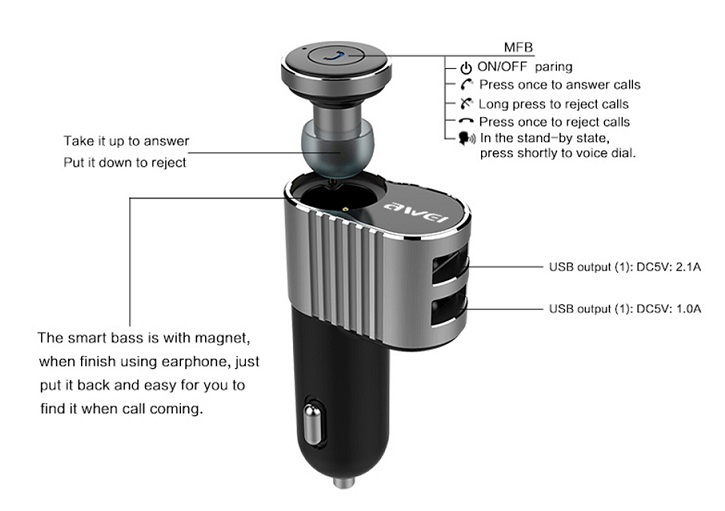 MFB
ON/OFF paring
Press once to answer calls
Long press to reject calls
Press once to reject calls
In the stand-by state, press shortly to voice dial.

Take it up to answer
Put it down to reject

awei

USB output (1): DC5V: 2.1A
USB output (1): DC5V: 1.0A

The smart bass is with magnet, when finish using earphone, just put it back and easy for you to find it when call coming.