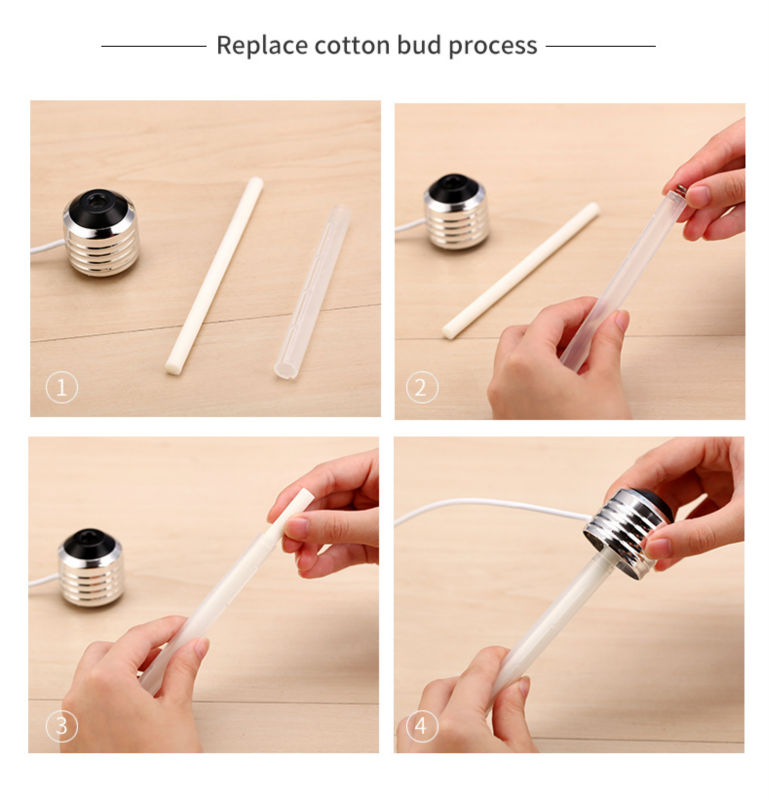 Replace cotton bud process

①

②

③

④