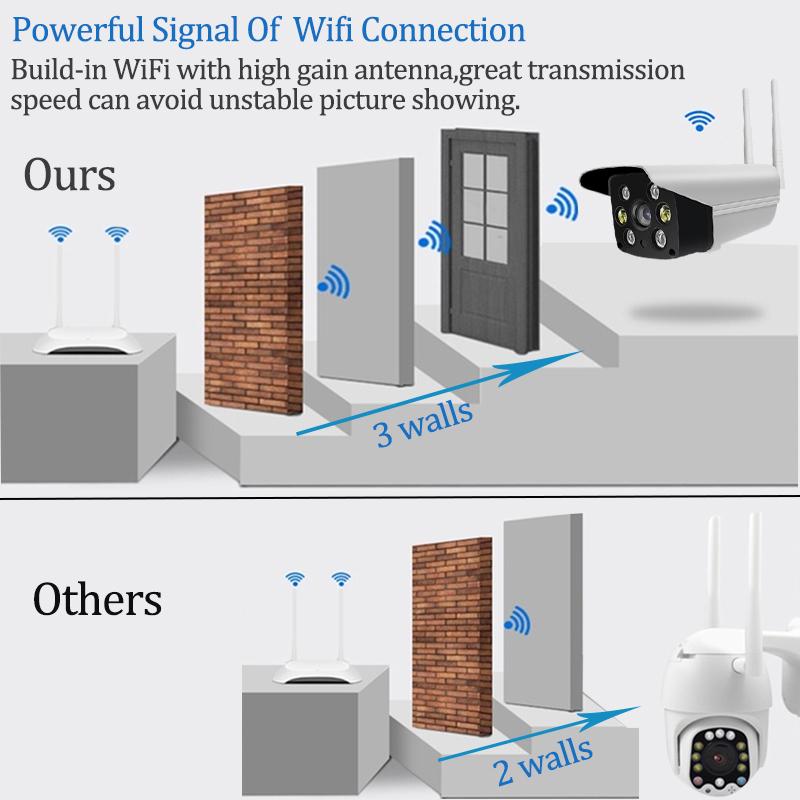 Powerful Signal Of Wifi Connection

Build-in WiFi with high gain antenna,great transmission speed can avoid unstable picture showing.

Ours

3 walls

Others

2 walls