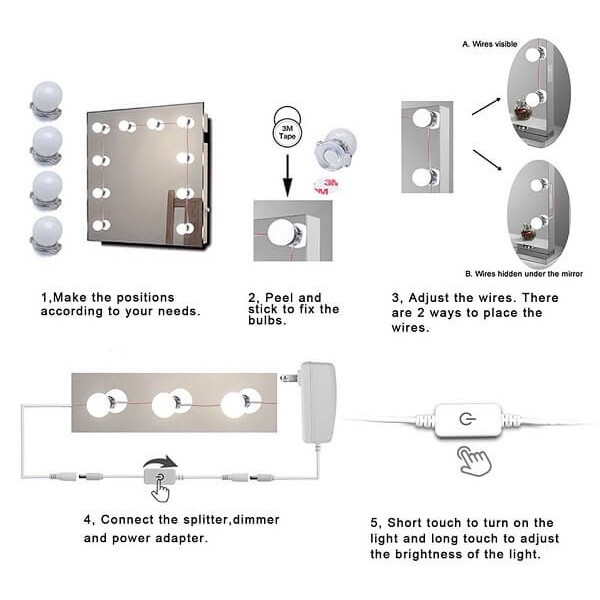 A. Wires visible

3M Tape

3M

B. Wires hidden under the mirror

1,Make the positions according to your needs.

2, Peel and stick to fix the bulbs.

3, Adjust the wires. There are 2 ways to place the wires.

4, Connect the splitter,dimmer and power adapter.

5, Short touch to turn on the light and long touch to adjust the brightness of the light.