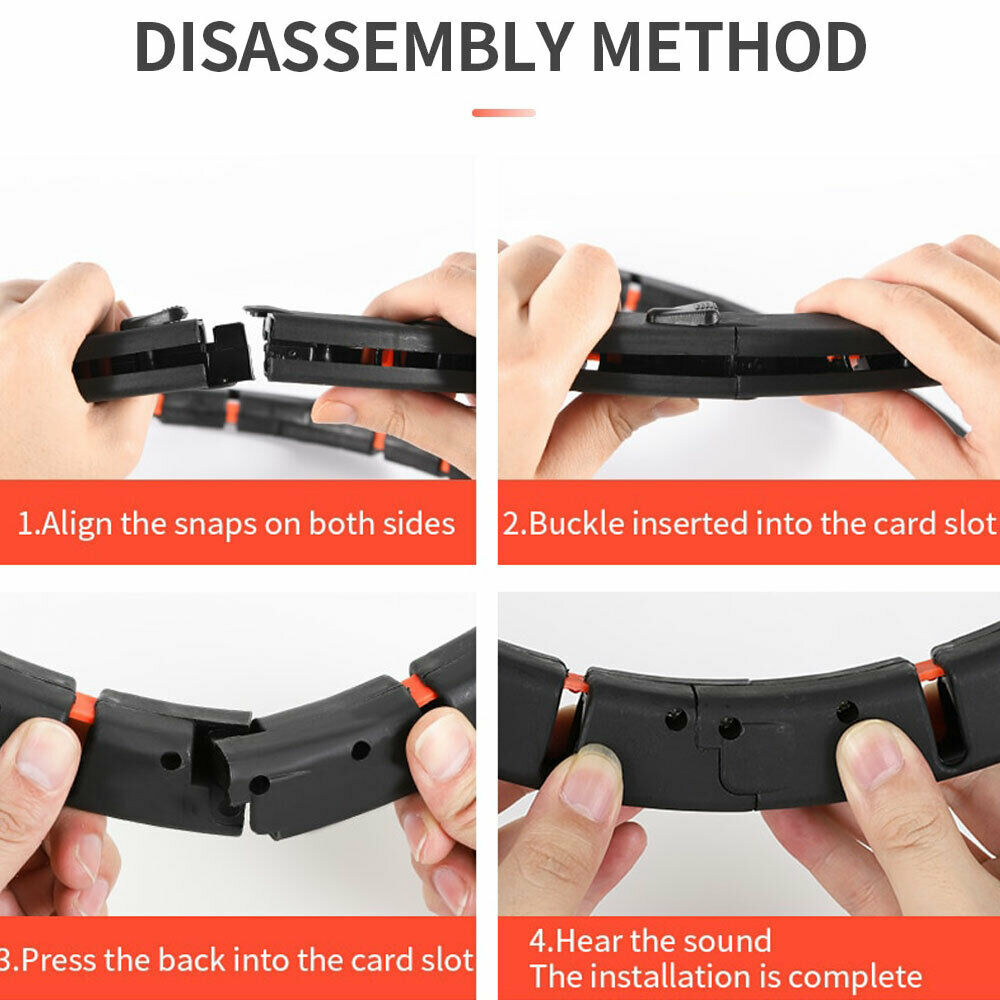 DISASSEMBLY METHOD

1.Align the snaps on both sides

2.Buckle inserted into the card slot

3.Press the back into the card slot

4.Hear the sound
The installation is complete