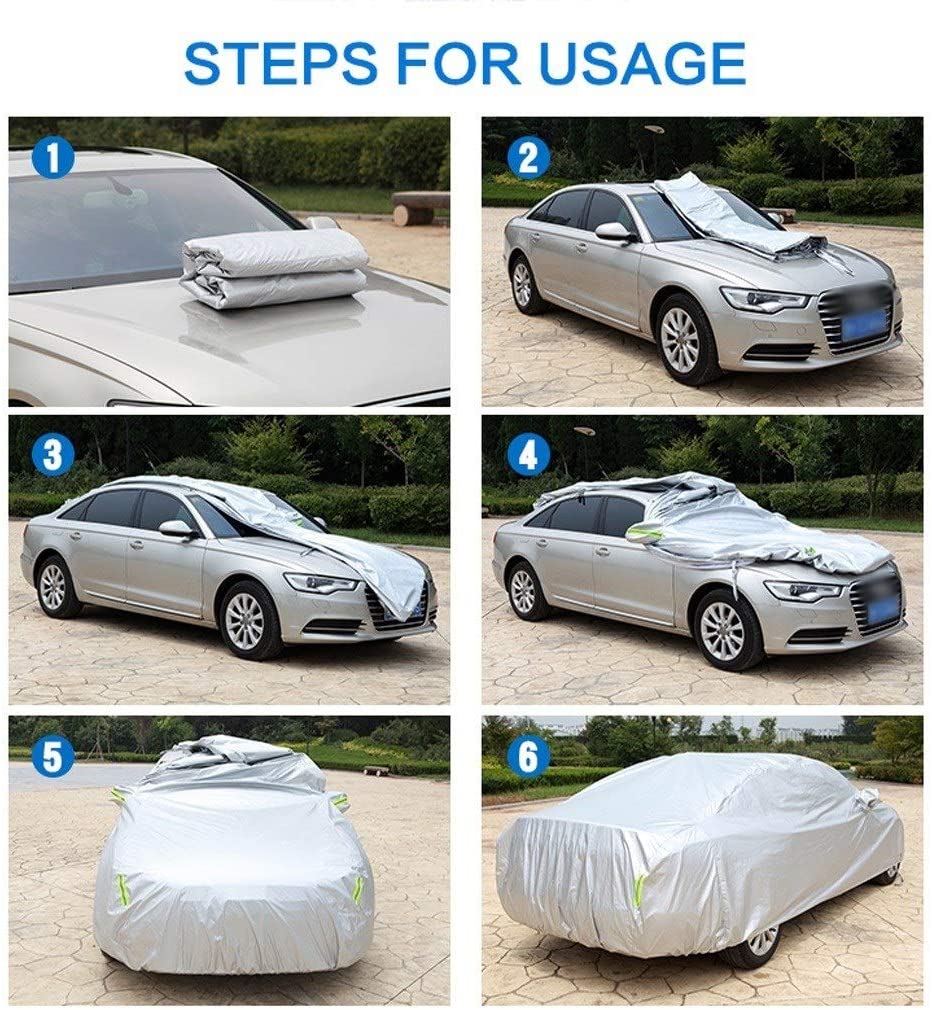 STEPS FOR USAGE

1

2

3

4

5

6