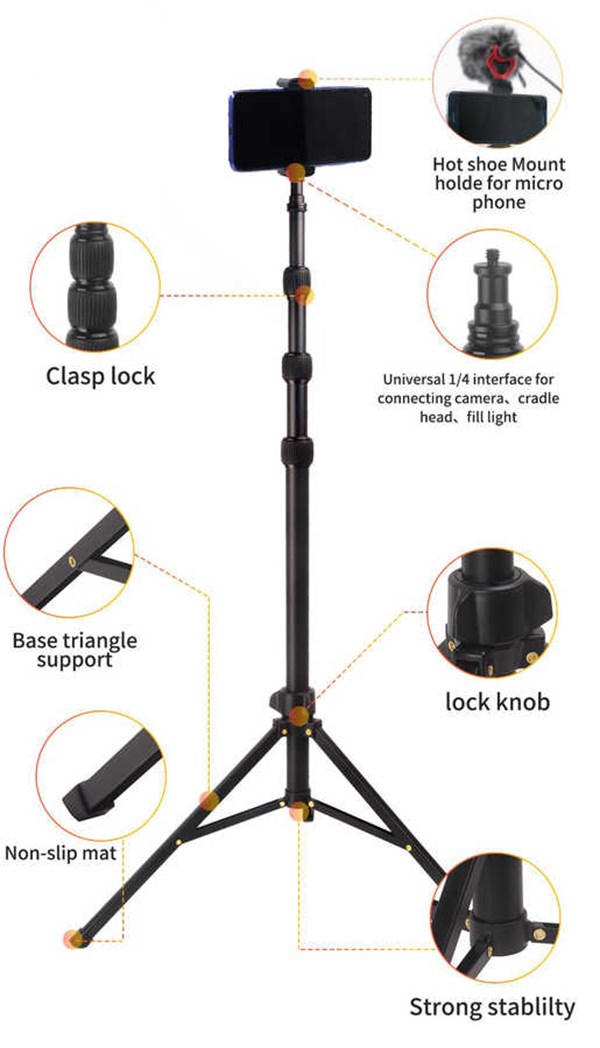 Hot shoe Mount holde for micro phone

Clasp lock

Universal 1/4 interface for connecting camera、cradle head、fill light

Base triangle support

lock knob

Non-slip mat

Strong stablilty