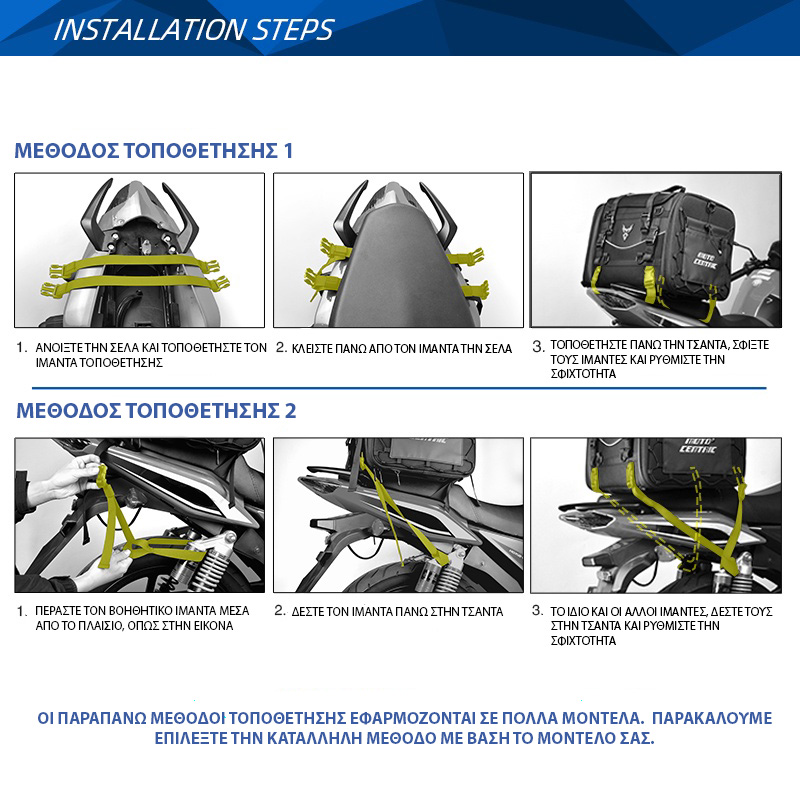 INSTALLATION STEPS

ΜΕΘΟΔΟΣ ΤΟΠΟΘΕΤΗΣΗΣ 1

MOTO CENTRIC

1. ΑΝΟΙΞΤΕ ΤΗΝ ΣΕΛΑ ΚΑΙ ΤΟΠΟΘΕΤΗΣΤΕ ΤΟΝ ΙΜΑΝΤΑ ΤΟΠΟΘΕΤΗΣΗΣ

2. ΚΛΕΙΣΤΕ ΠΑΝΩ ΑΠΟ ΤΟΝ ΙΜΑΝΤΑ ΤΗΝ ΣΕΛΑ

3. ΤΟΠΟΘΕΤΗΣΤΕ ΠΑΝΩ ΤΗΝ ΤΣΑΝΤΑ, ΣΦΙΞΤΕ ΤΟΥΣ ΙΜΑΝΤΕΣ ΚΑΙ ΡΥΘΜΙΣΤΕ ΤΗΝ ΣΦΙΧΤΟΤΗΤΑ

ΜΕΘΟΔΟΣ ΤΟΠΟΘΕΤΗΣΗΣ 2

MOTO CENTRIC

1. ΠΕΡΑΣΤΕ ΤΟΝ ΒΟΗΘΗΤΙΚΟ ΙΜΑΝΤΑ ΜΕΣΑ ΑΠΟ ΤΟ ΠΛΑΙΣΙΟ, ΟΠΩΣ ΣΤΗΝ ΕΙΚΟΝΑ

2. ΔΕΣΤΕ ΤΟΝ ΙΜΑΝΤΑ ΠΑΝΩ ΣΤΗΝ ΤΣΑΝΤΑ

3. ΤΟ ΙΔΙΟ ΚΑΙ ΟΙ ΑΛΛΟΙ ΙΜΑΝΤΕΣ, ΔΕΣΤΕ ΤΟΥΣ ΣΤΗΝ ΤΣΑΝΤΑ ΚΑΙ ΡΥΘΜΙΣΤΕ ΤΗΝ ΣΦΙΧΤΟΤΗΤΑ

ΟΙ ΠΑΡΑΠΑΝΩ ΜΕΘΟΔΟΙ ΤΟΠΟΘΕΤΗΣΗΣ ΕΦΑΡΜΟΖΟΝΤΑΙ ΣΕ ΠΟΛΛΑ ΜΟΝΤΕΛΑ. ΠΑΡΑΚΑΛΟΥΜΕ ΕΠΙΛΕΞΤΕ ΤΗΝ ΚΑΤΑΛΛΗΛΗ ΜΕΘΟΔΟ ΜΕ ΒΑΣΗ ΤΟ ΜΟΝΤΕΛΟ ΣΑΣ.