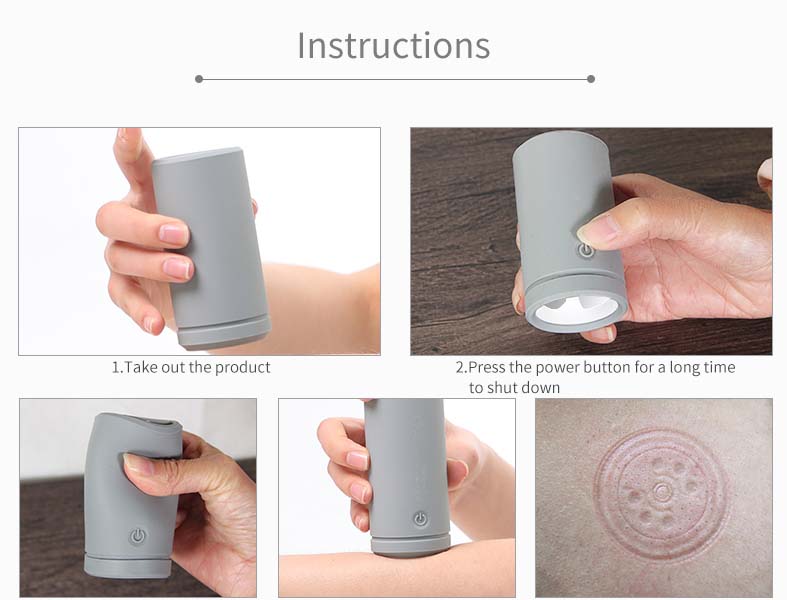 Instructions

1.Take out the product

2.Press the power button for a long time to shut down