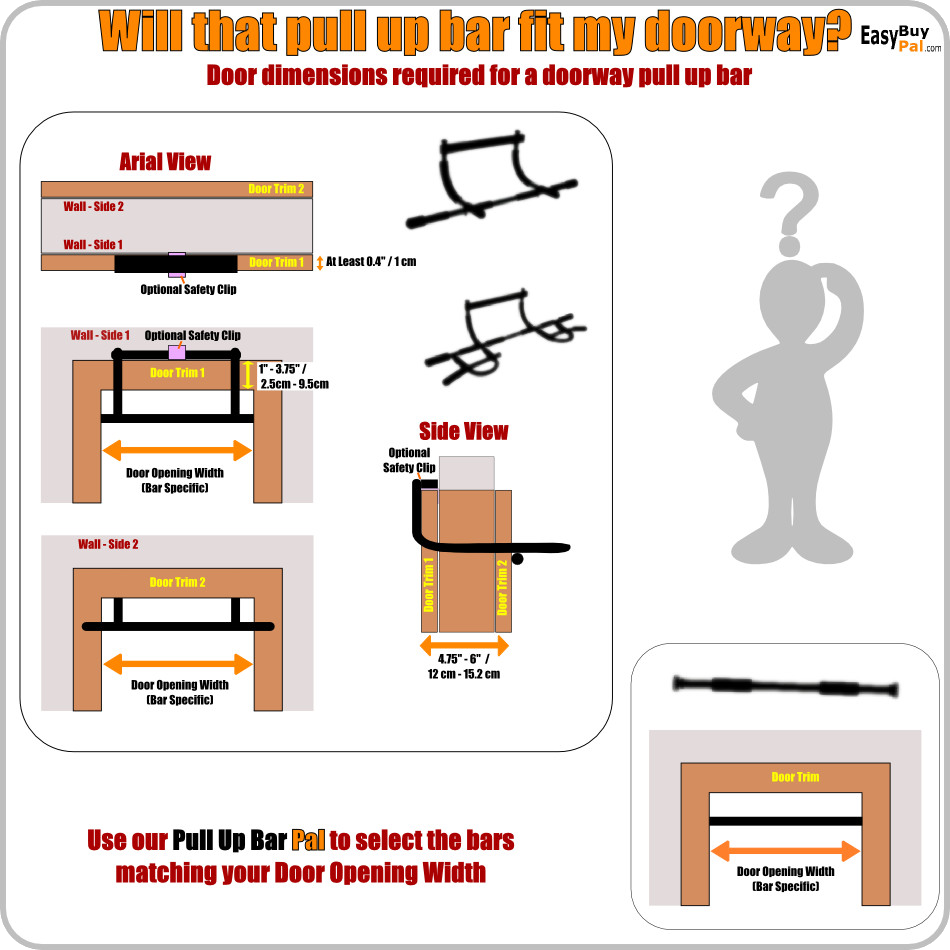 Will that pull up bar fit my doorway?

EasyBuyPal.com

Door dimensions required for a doorway pull up bar

Arial View

Door Trim 2

Wall - Side 2

Wall - Side 1

Door Trim 1

At Least 0.4" / 1 cm

Optional Safety Clip

Wall - Side 1

Optional Safety Clip

Door Trim 1

1" - 3.75" / 2.5cm - 9.5cm

Door Opening Width (Bar Specific)

Wall - Side 2

Door Trim 2

Door Opening Width (Bar Specific)

Side View

Optional Safety Clip

Door Trim 1

Door Trim 2

4.75" - 6" / 12 cm - 15.2 cm

Door Trim

Door Opening Width (Bar Specific)

Use our Pull Up Bar Pal to select the bars matching your Door Opening Width